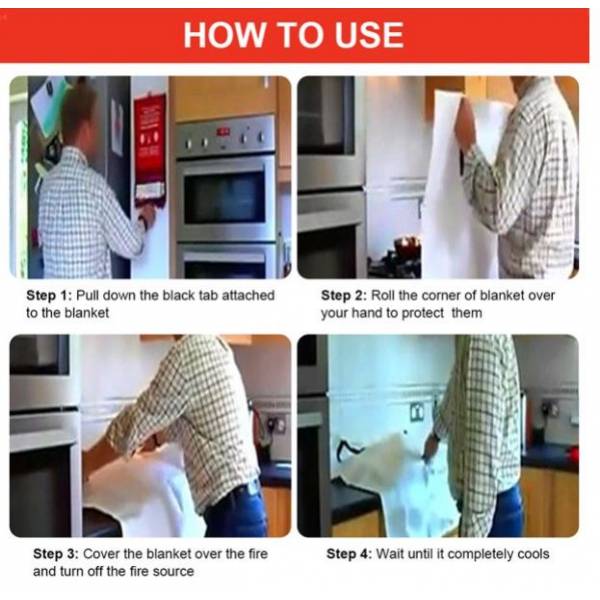 HOW TO USE

Step 1: Pull down the black tab attached to the blanket

Step 2: Roll the corner of blanket over your hand to protect them

Step 3: Cover the blanket over the fire and turn off the fire source

Step 4: Wait until it completely cools